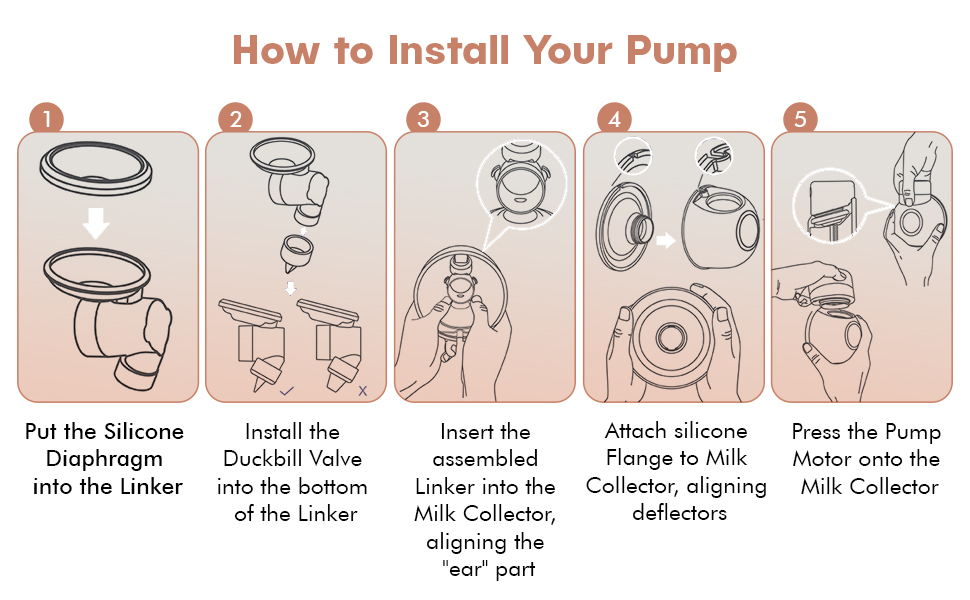 How to Install Your Pump

1

Put the Silicone Diaphragm into the Linker

2

✓ X

Install the Duckbill Valve into the bottom of the Linker

3

Insert the assembled Linker into the Milk Collector, aligning the "ear" part

4

Attach silicone Flange to Milk Collector, aligning deflectors

5

Press the Pump Motor onto the Milk Collector