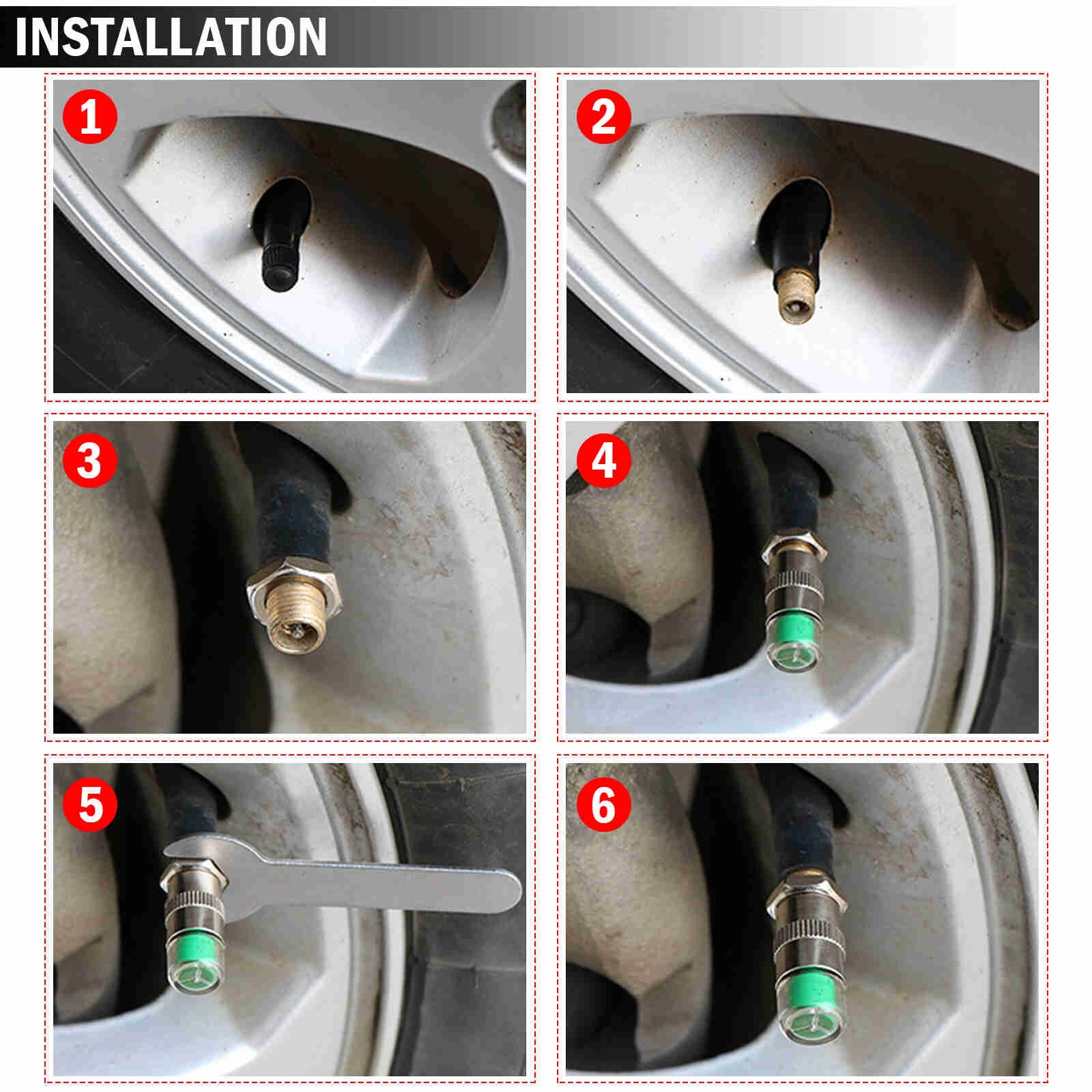 INSTALLATION

1

2

3

4

5

6