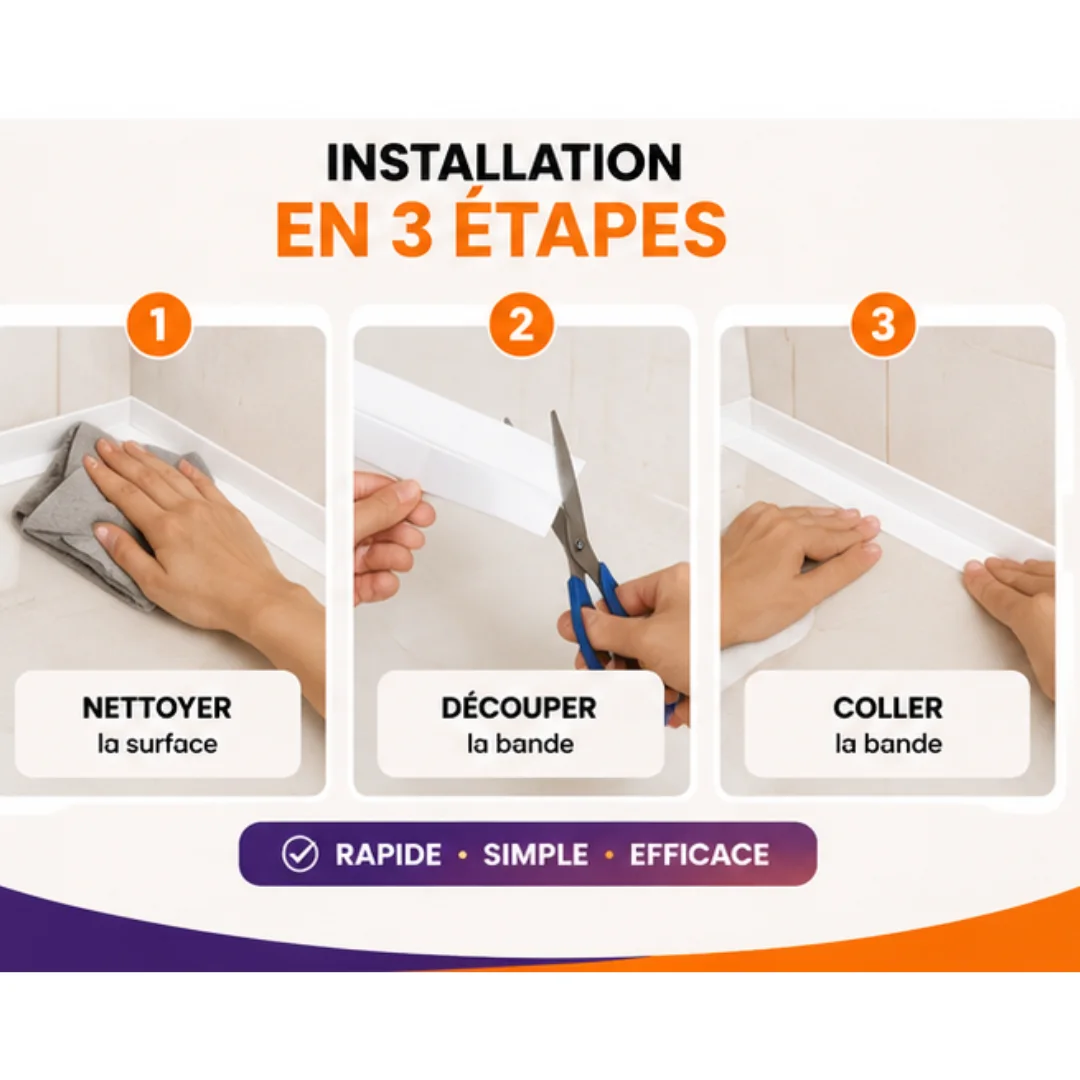 INSTALLATION
EN 3 ÉTAPES

1
NETTOYER
la surface

2
DÉCOUPER
la bande

3
COLLER
la bande

RAPIDE • SIMPLE • EFFICACE