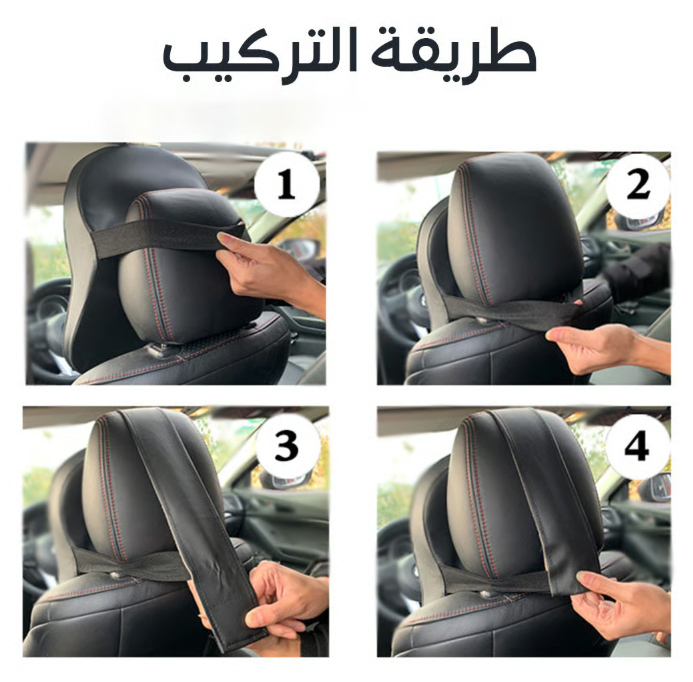 طريقة التركيب

1

2

3

4