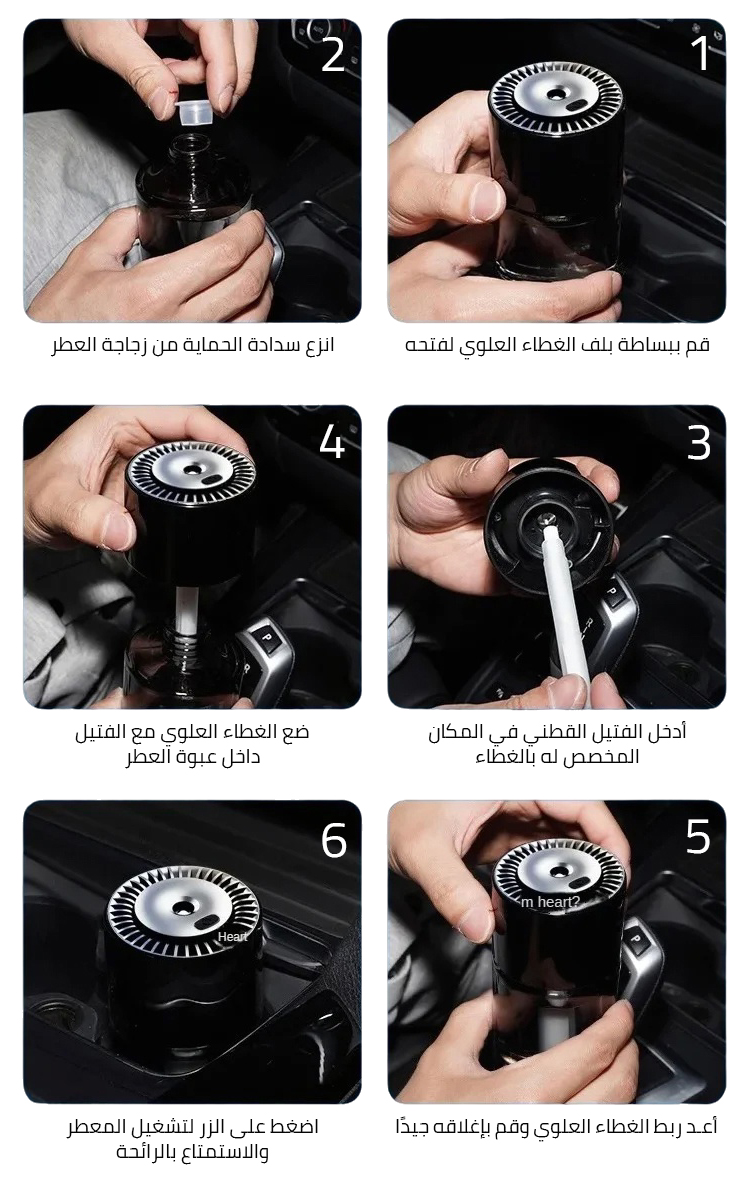 1
قم ببساطة بلف الغطاء العلوي لفتحه

2
انزع سدادة الحماية من زجاجة العطر

3
أدخل الفتيل القطني في المكان المخصص له بالغطاء

4
ضع الغطاء العلوي مع الفتيل داخل عبوة العطر

5
m heart?
أعـد ربط الغطاء العلوي وقم بإغلاقه جيدًا

6
Heart
اضغط على الزر لتشغيل المعطر والاستمتاع بالرائحة