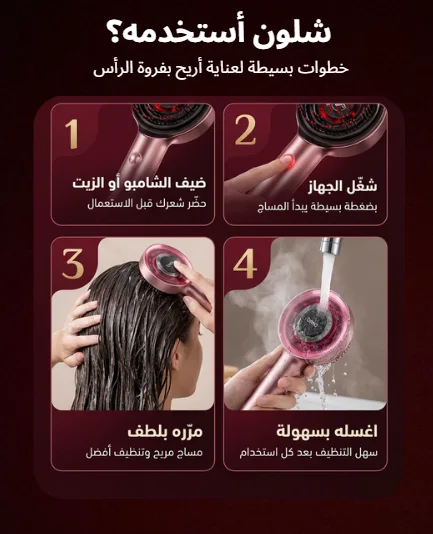 شلون أستخدمه؟
خطوات بسيطة لعناية أريح بفروة الرأس

1
ضيف الشامبو أو الزيت
حضّر شعرك قبل الاستعمال

2
شغّل الجهاز
بضغطة بسيطة يبدأ المساج

3
مرّره بلطف
مساج مريح وتنظيف أفضل

4
اغسله بسهولة
سهل التنظيف بعد كل استخدام