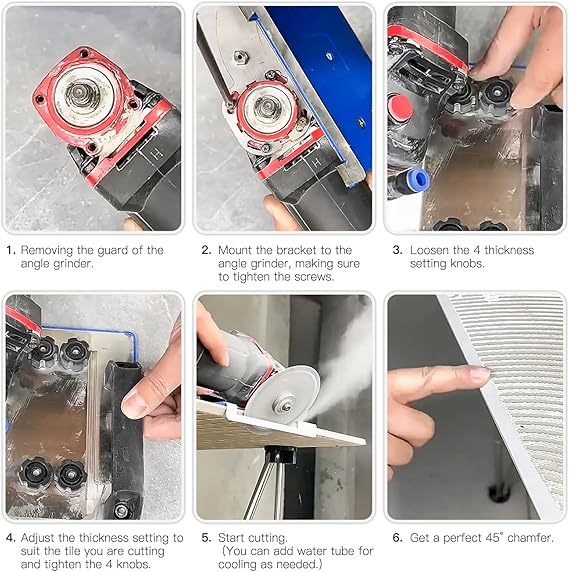 H

H

1. Removing the guard of the angle grinder.

2. Mount the bracket to the angle grinder, making sure to tighten the screws.

3. Loosen the 4 thickness setting knobs.

4. Adjust the thickness setting to suit the tile you are cutting and tighten the 4 knobs.

5. Start cutting. (You can add water tube for cooling as needed.)

6. Get a perfect 45° chamfer.