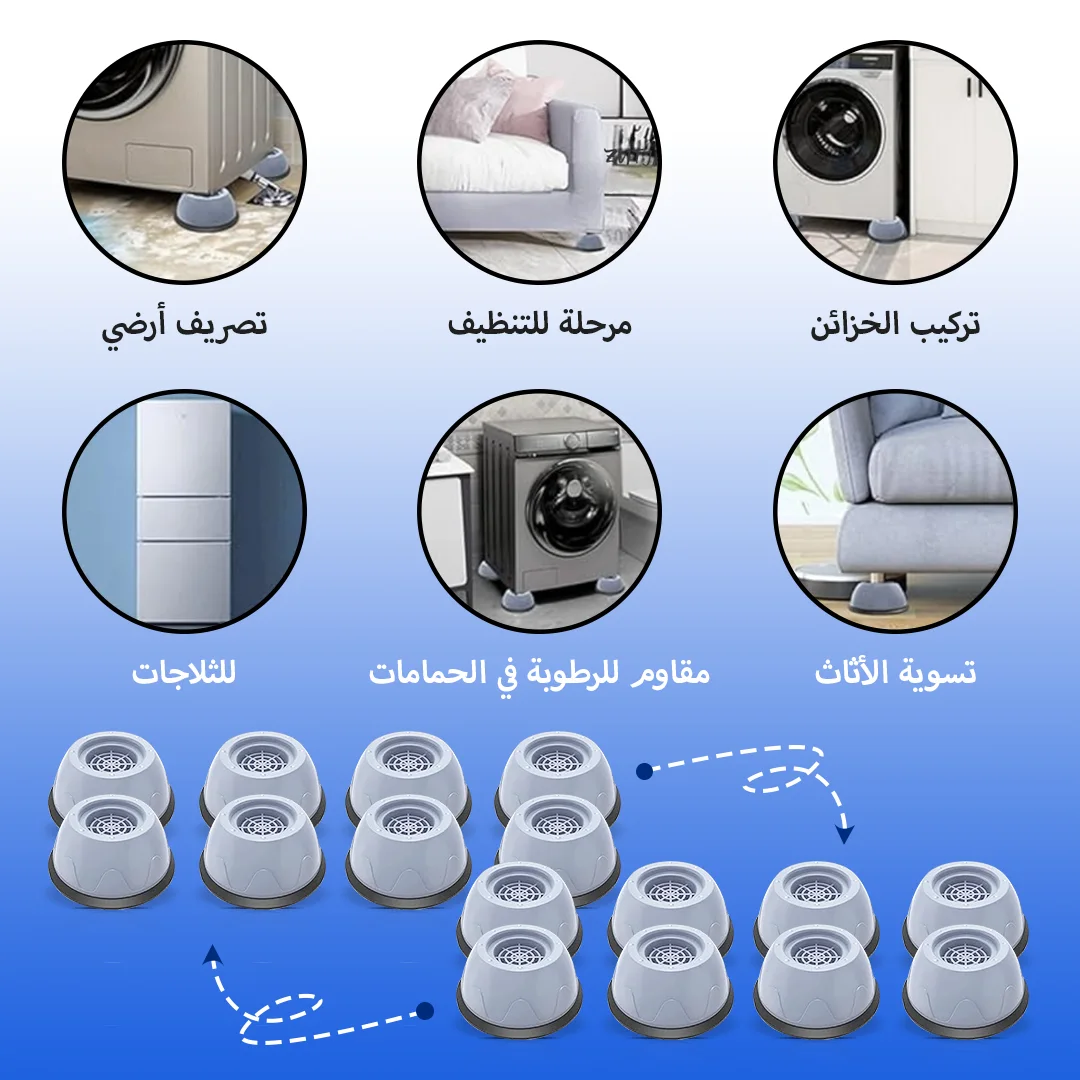 تركيب الخزائن

مرحلة للتنظيف

تصريف أرضي

تسوية الأثاث

مقاوم للرطوبة في الحمامات

للثلاجات