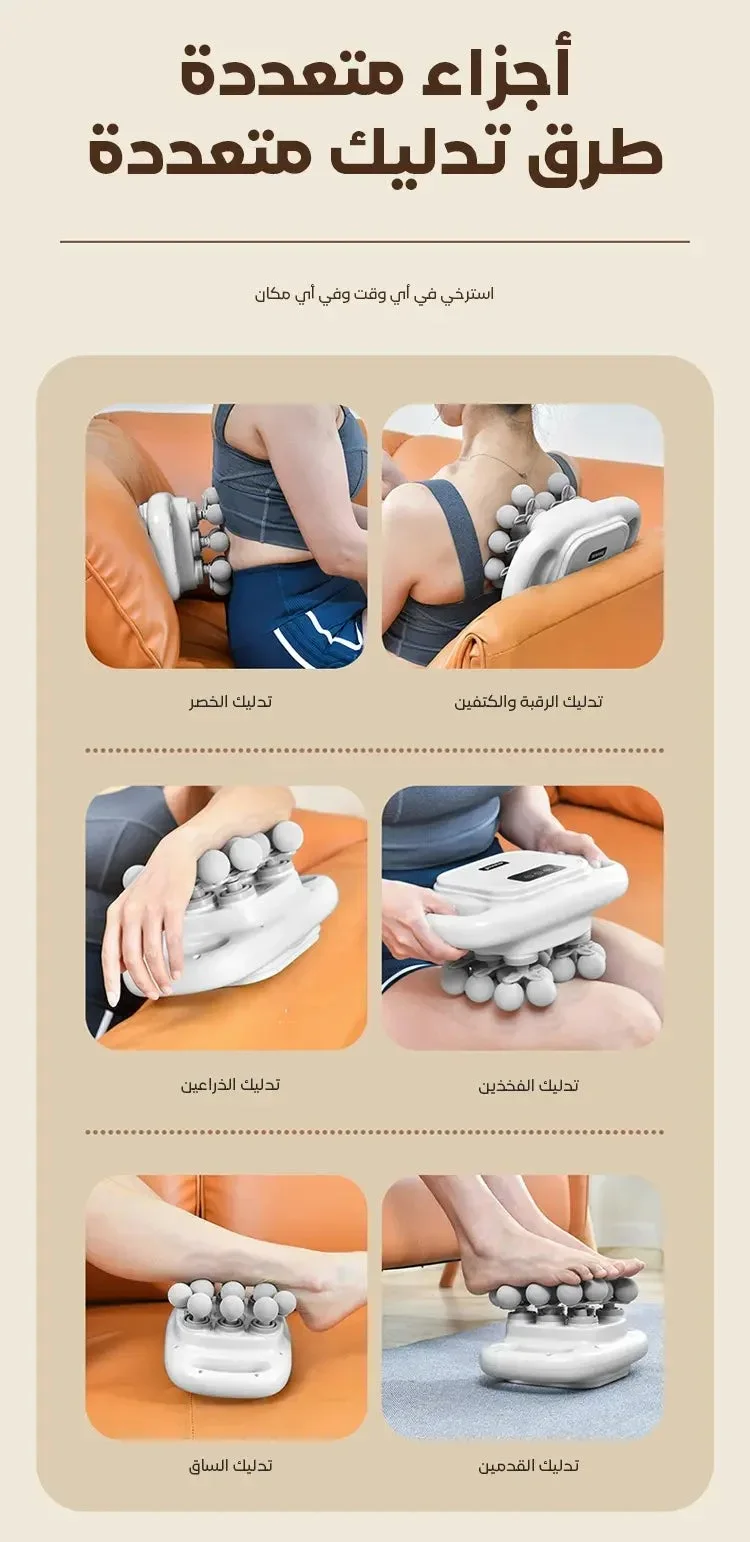 أجزاء متعددة
طرق تدليك متعددة

استرخي في أي وقت وفي أي مكان

تدليك الرقبة والكتفين

تدليك الخصر

تدليك الفخذين

تدليك الذراعين

تدليك القدمين

تدليك الساق