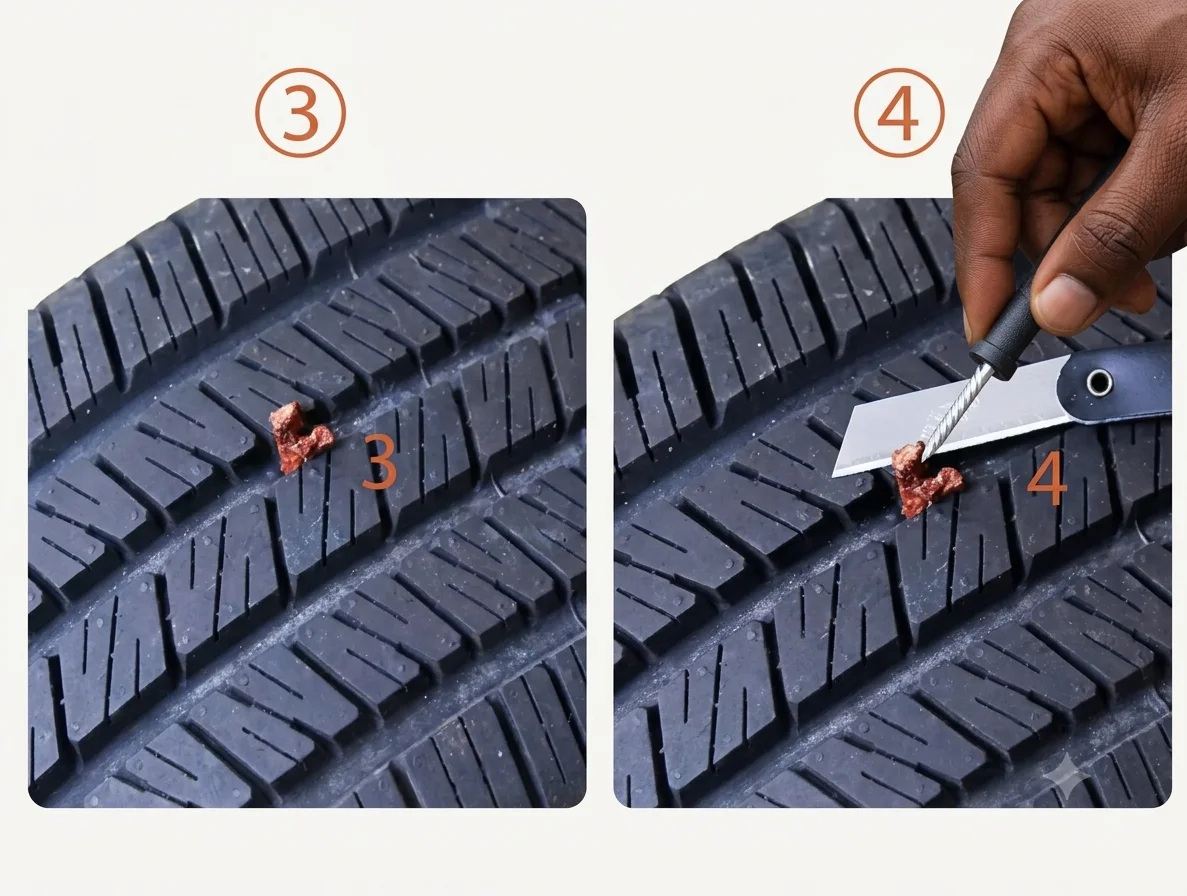 ③

3

④

4