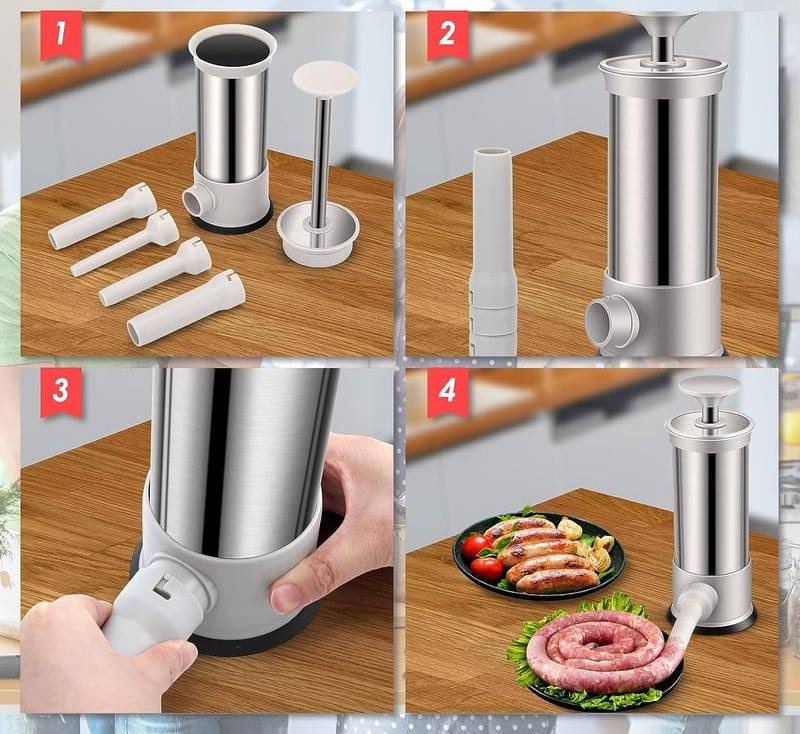 1

2

3

4