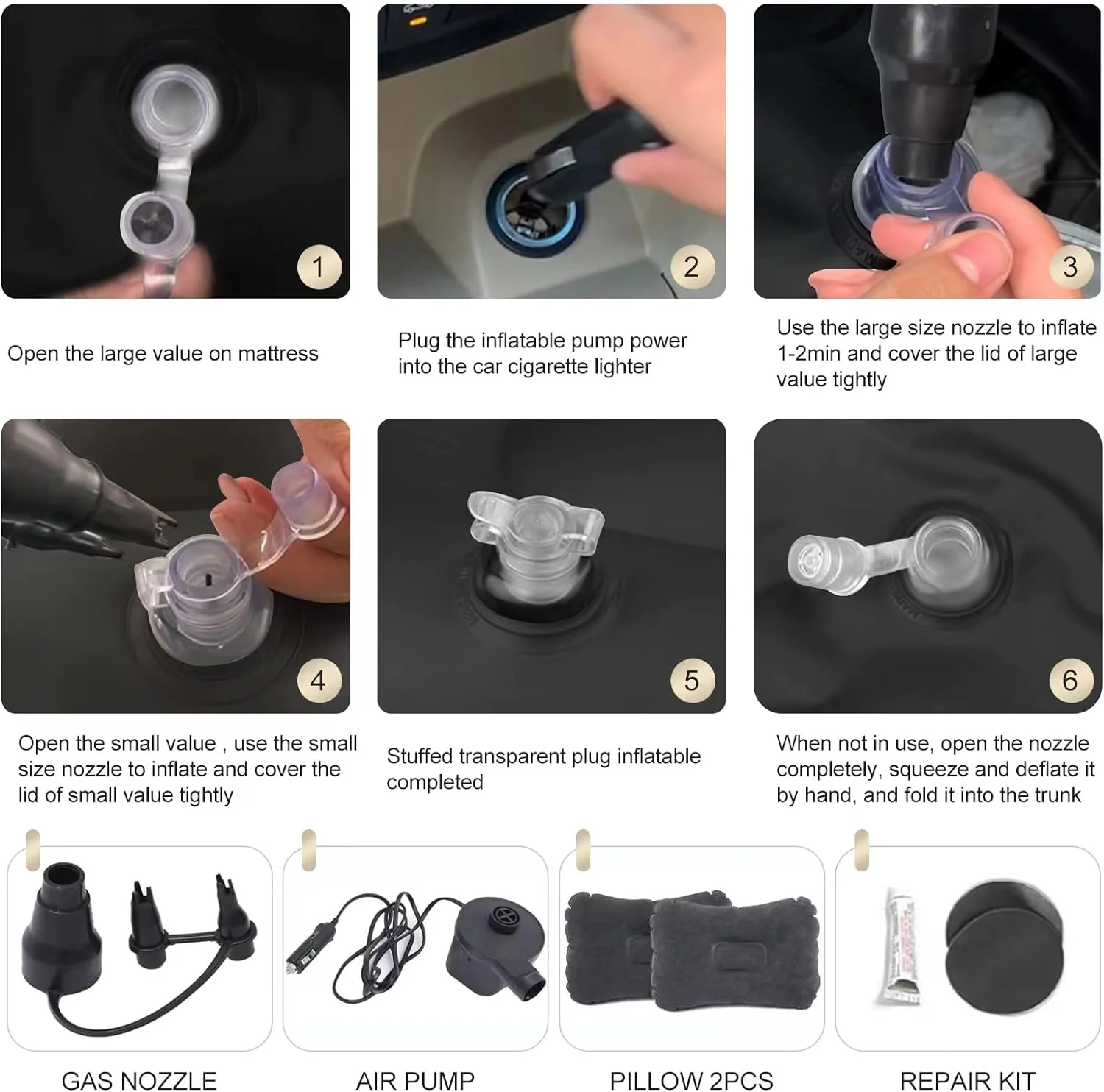 1

Open the large value on mattress

2

Plug the inflatable pump power into the car cigarette lighter

3

Use the large size nozzle to inflate 1-2min and cover the lid of large value tightly

4

Open the small value , use the small size nozzle to inflate and cover the lid of small value tightly

5

Stuffed transparent plug inflatable completed

6

When not in use, open the nozzle completely, squeeze and deflate it by hand, and fold it into the trunk

GAS NOZZLE

AIR PUMP

PILLOW 2PCS

REPAIR KIT