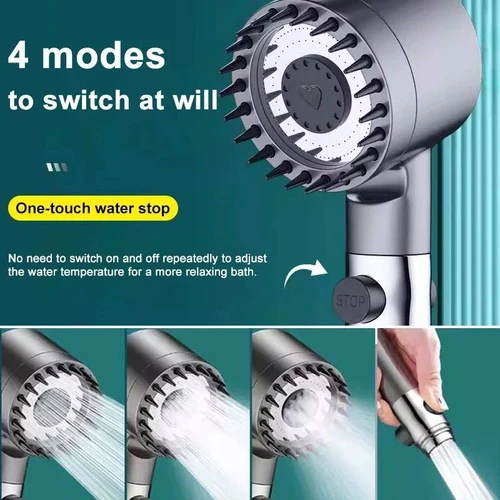 4 modes
to switch at will

One-touch water stop

No need to switch on and off repeatedly to adjust the water temperature for a more relaxing bath.

STOP