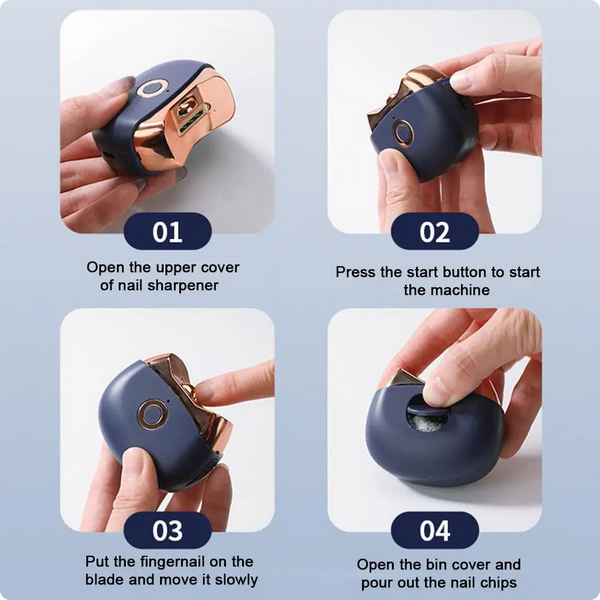 01

Open the upper cover of nail sharpener

02

Press the start button to start the machine

03

Put the fingernail on the blade and move it slowly

04

Open the bin cover and pour out the nail chips