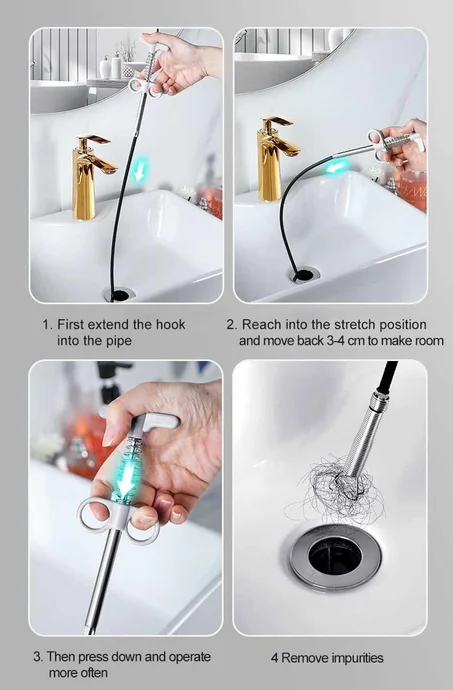 1. First extend the hook into the pipe

2. Reach into the stretch position and move back 3-4 cm to make room

3. Then press down and operate more often

4 Remove impurities