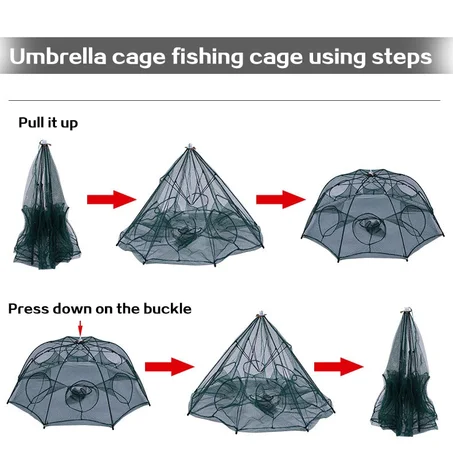 Umbrella cage fishing cage using steps

Pull it up

Press down on the buckle