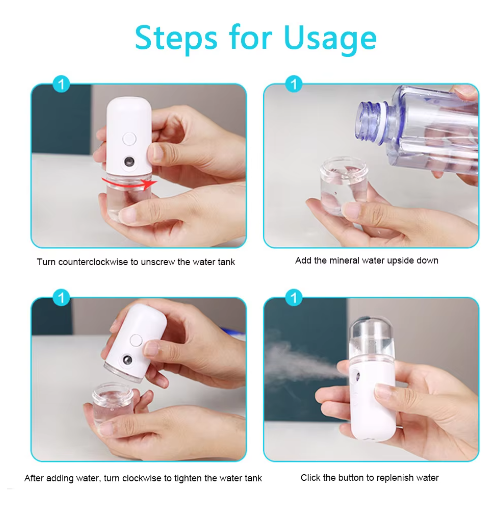 Steps for Usage

1

Turn counterclockwise to unscrew the water tank

1

Add the mineral water upside down

1

After adding water, turn clockwise to tighten the water tank

1

Click the button to replenish water