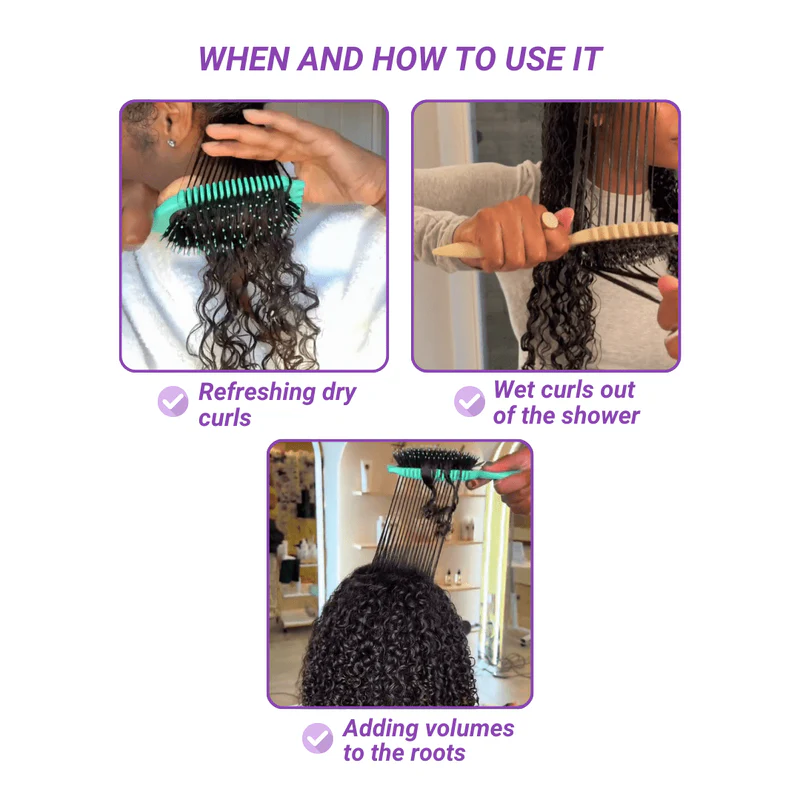 WHEN AND HOW TO USE IT

Refreshing dry curls

Wet curls out of the shower

Adding volumes to the roots