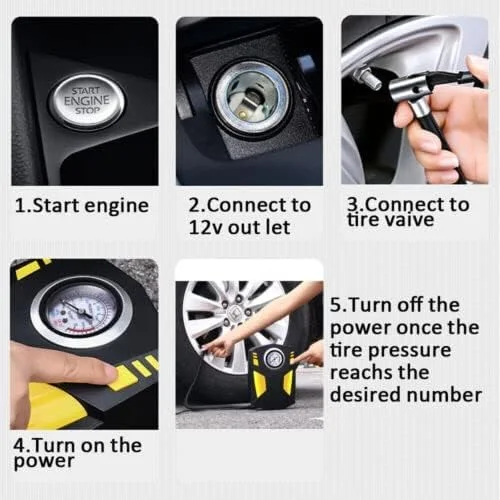 START ENGINE STOP

1.Start engine

2.Connect to 12v out let

3.Connect to tire vaive

4.Turn on the power

5.Turn off the power once the tire pressure reachs the desired number