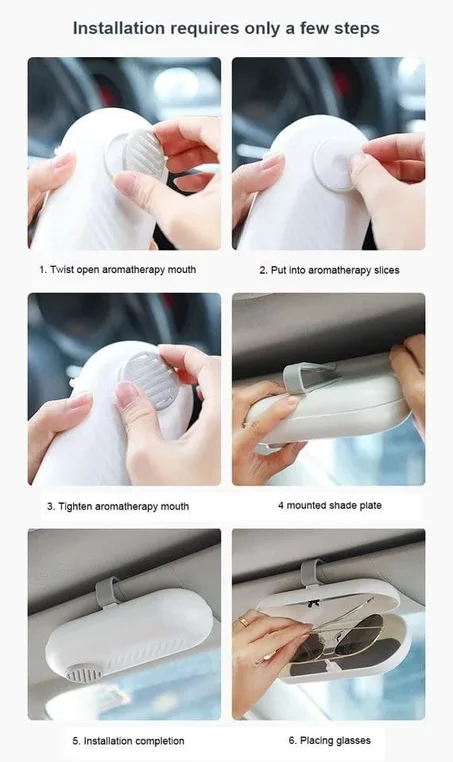 Installation requires only a few steps

1. Twist open aromatherapy mouth

2. Put into aromatherapy slices

3. Tighten aromatherapy mouth

4 mounted shade plate

5. Installation completion

6. Placing glasses