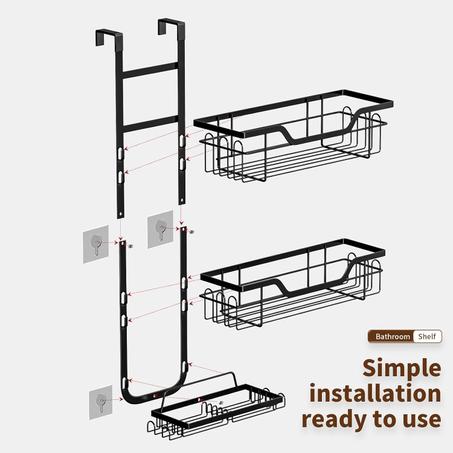 Bathroom Shelf

Simple installation ready to use