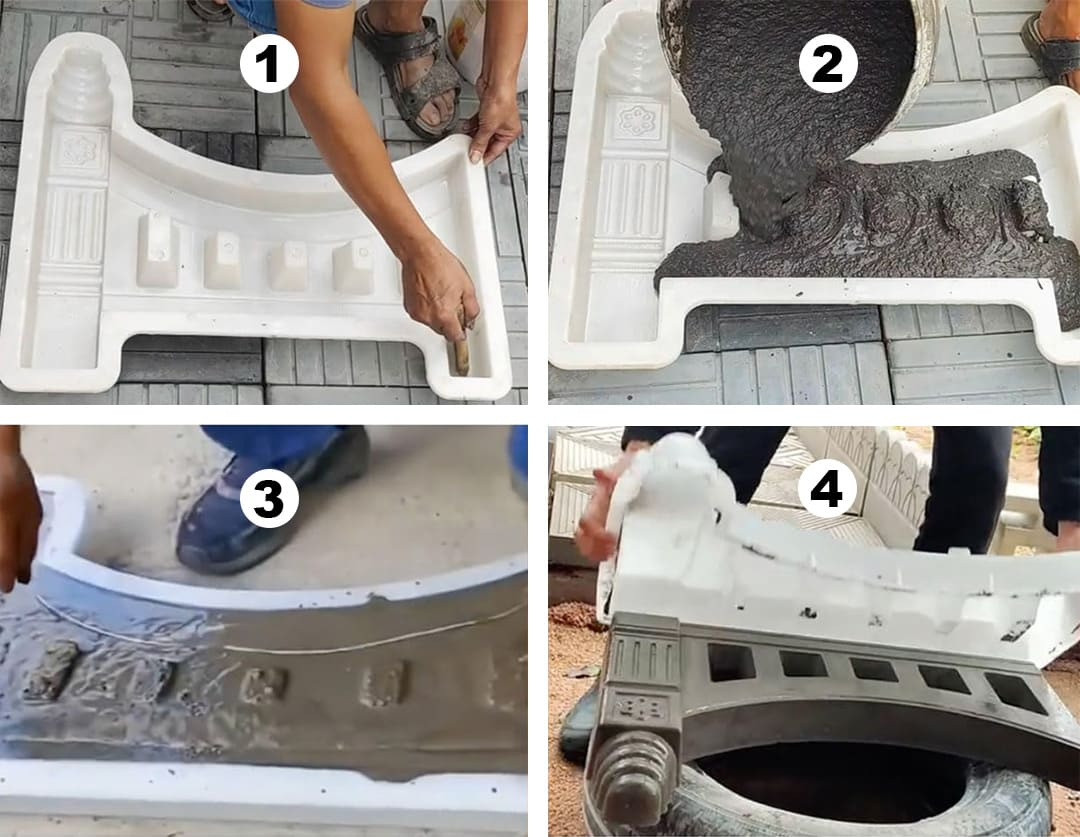 1
2
3
4