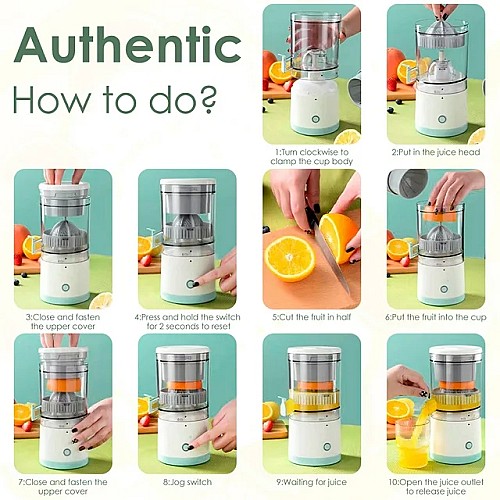 Authentic

How to do?

1:Turn clockwise to clamp the cup body

2:Put in the juice head

3:Close and fasten the upper cover

4:Press and hold the switch for 2 seconds to reset

5:Cut the fruit in half

6:Put the fruit into the cup

7:Close and fasten the upper cover

8:Jog switch

9:Waiting for juice

10:Open the juice outlet to release juice