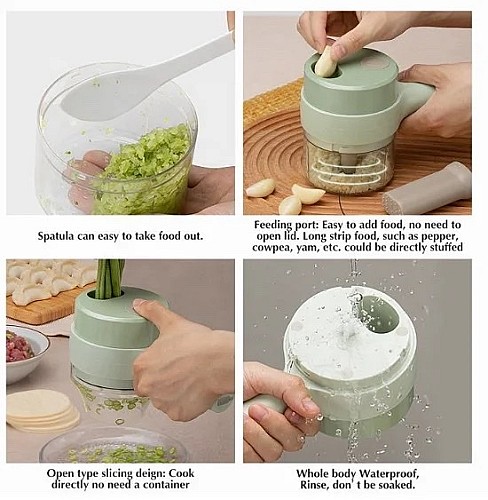 Spatula can easy to take food out.

Feeding port: Easy to add food, no need to open lid. Long strip food, such as pepper, cowpea, yam, etc. could be directly stuffed

Open type slicing deign: Cook directly no need a container

Whole body Waterproof, Rinse, don' t be soaked.