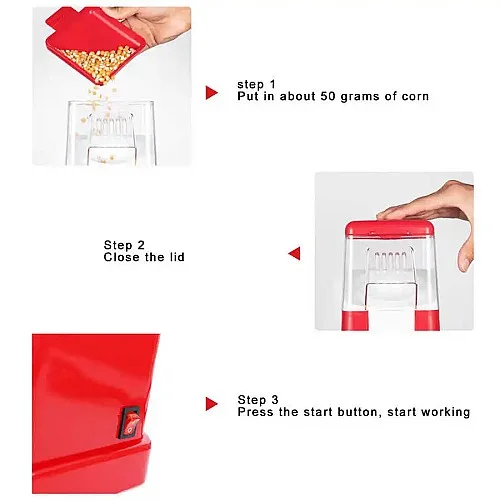 step 1
Put in about 50 grams of corn

Step 2
Close the lid

Step 3
Press the start button, start working