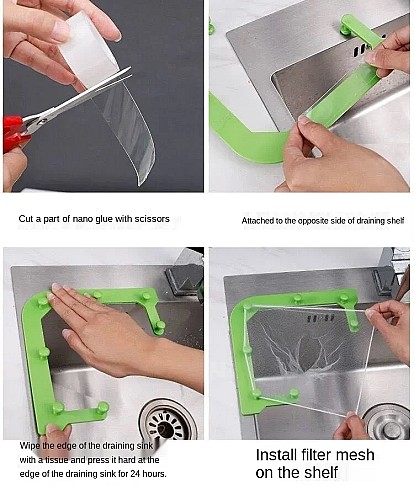 Cut a part of nano glue with scissors

Attached to the opposite side of draining shelf

Wipe the edge of the draining sink with a tissue and press it hard at the edge of the draining sink for 24 hours.

Install filter mesh on the shelf