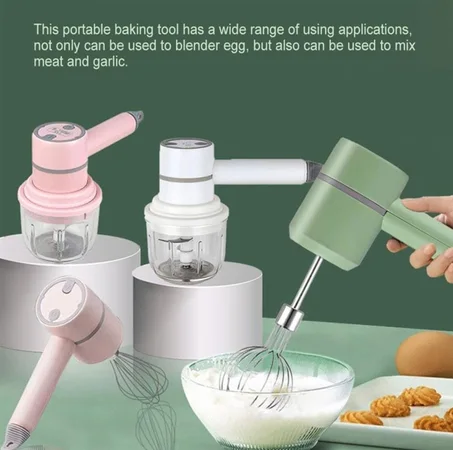 This portable baking tool has a wide range of using applications, not only can be used to blender egg, but also can be used to mix meat and garlic.