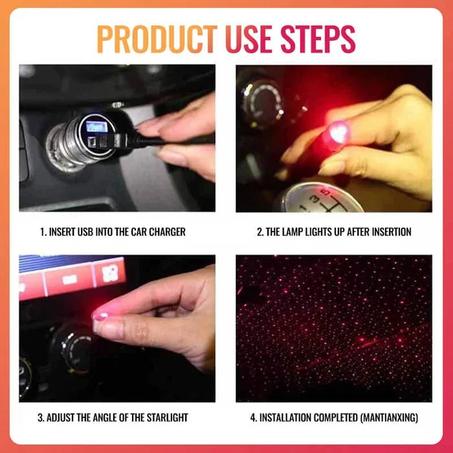 PRODUCT USE STEPS

1. INSERT USB INTO THE CAR CHARGER

2. THE LAMP LIGHTS UP AFTER INSERTION

3. ADJUST THE ANGLE OF THE STARLIGHT

4. INSTALLATION COMPLETED (MANTIANXING)