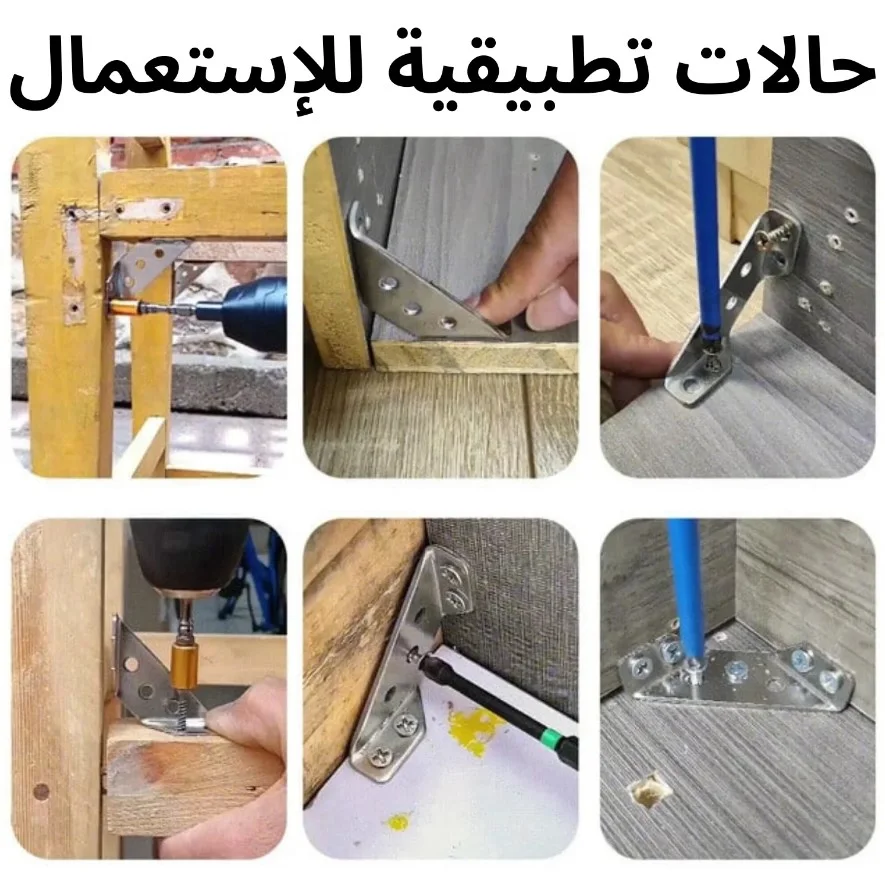 حالات تطبيقية للإستعمال