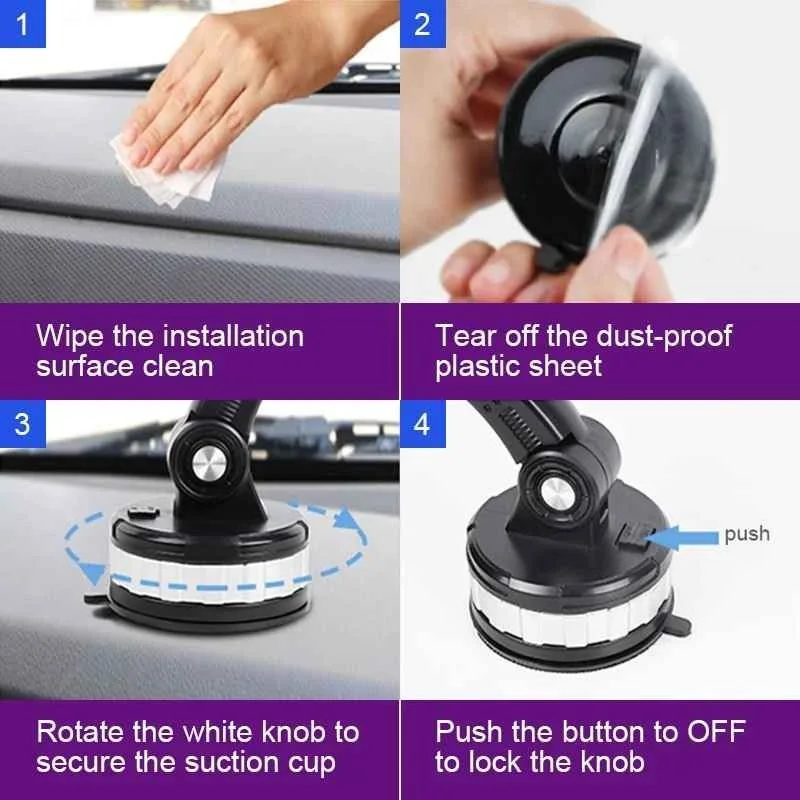 1

Wipe the installation surface clean

2

Tear off the dust-proof plastic sheet

3

Rotate the white knob to secure the suction cup

4

push

Push the button to OFF to lock the knob