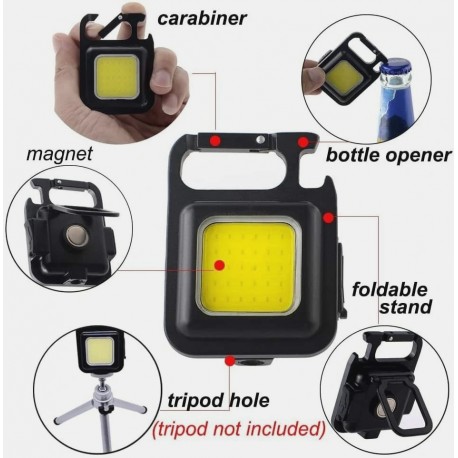 carabiner

magnet

bottle opener

foldable stand

tripod hole

(tripod not included)