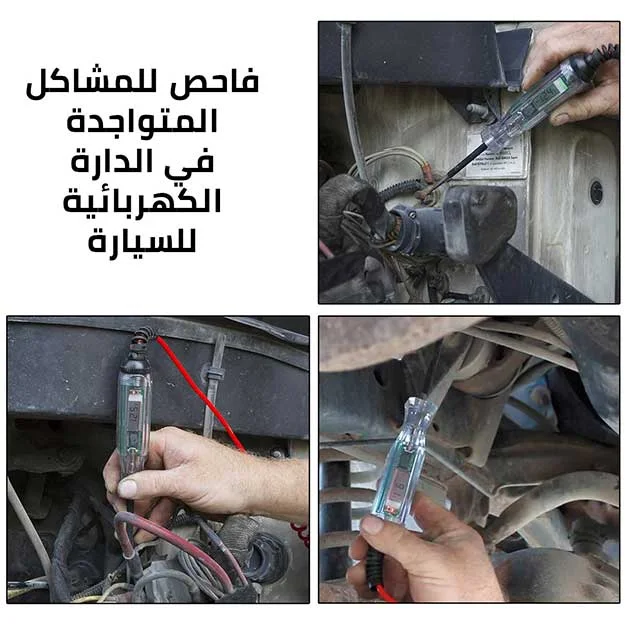 فاحص للمشاكل
المتواجدة
في الدارة
الكهربائية
للسيارة