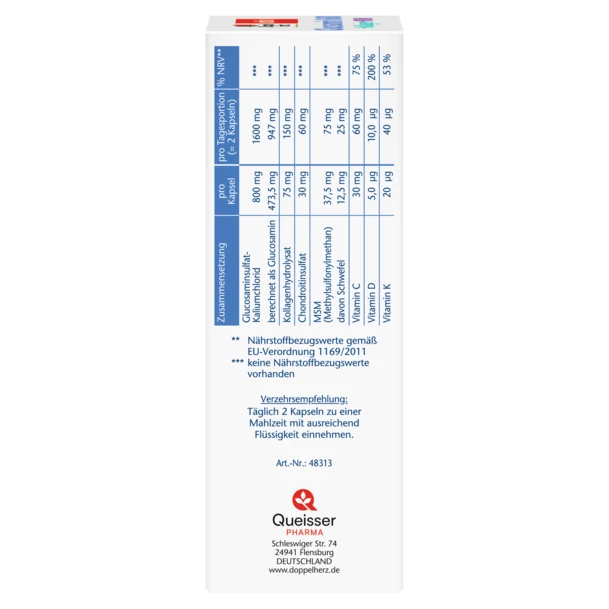 | Zusammensetzung | pro Kapsel | pro Tagesportion (= 2 Kapseln) | % NRV** |
|---|---|---|---|
| Glucosaminsulfat-Kaliumchlorid | 800 mg | 1600 mg | *** |
| berechnet als Glucosamin | 473,5 mg | 947 mg | *** |
| Kollagenhydrolysat | 75 mg | 150 mg | *** |
| Chondroitinsulfat | 30 mg | 60 mg | *** |
| MSM (Methylsulfonylmethan) | 37,5 mg | 75 mg | *** |
| davon Schwefel | 12,5 mg | 25 mg | *** |
| Vitamin C | 30 mg | 60 mg | 75 % |
| Vitamin D | 5,0 µg | 10,0 µg | 200 % |
| Vitamin K | 20 µg | 40 µg | 53 % |

** Nährstoffbezugswerte gemäß EU-Verordnung 1169/2011
*** keine Nährstoffbezugswerte vorhanden

Verzehrsempfehlung:
Täglich 2 Kapseln zu einer Mahlzeit mit ausreichend Flüssigkeit einnehmen.

Art.-Nr.: 48313

Queisser
PHARMA
Schleswiger Str. 74
24941 Flensburg
DEUTSCHLAND
www.doppelherz.de