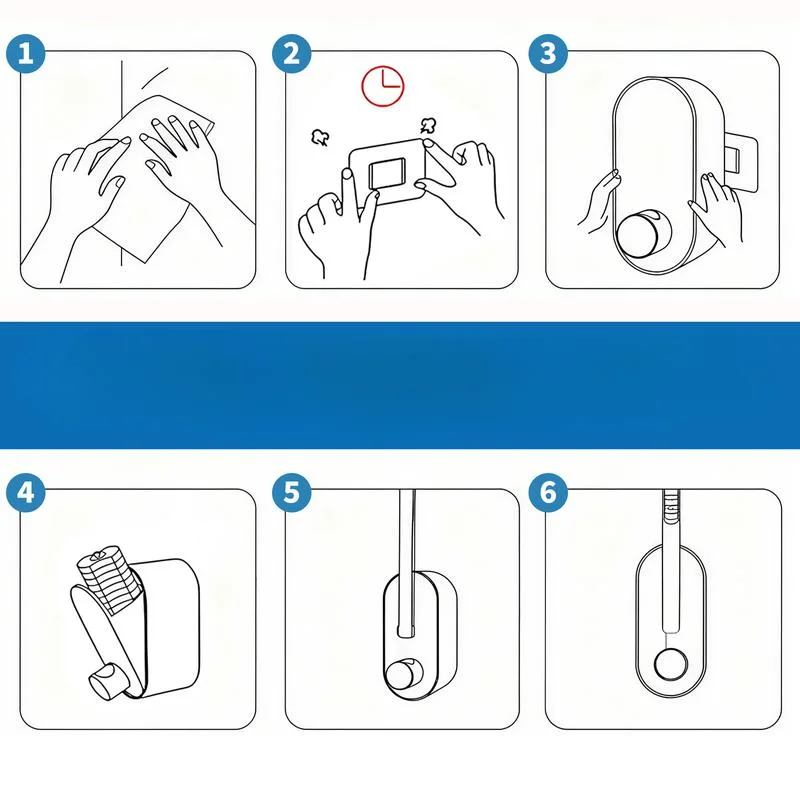 1

2

3

4

5

6