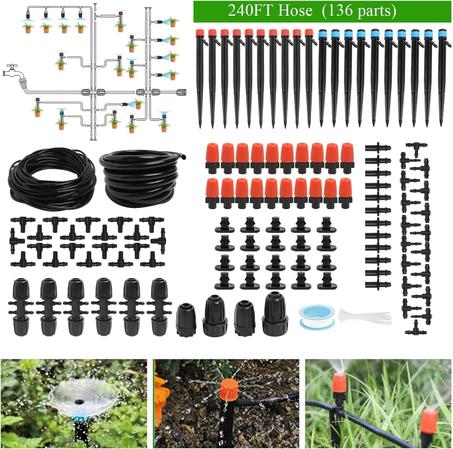 240FT Hose (136 parts)