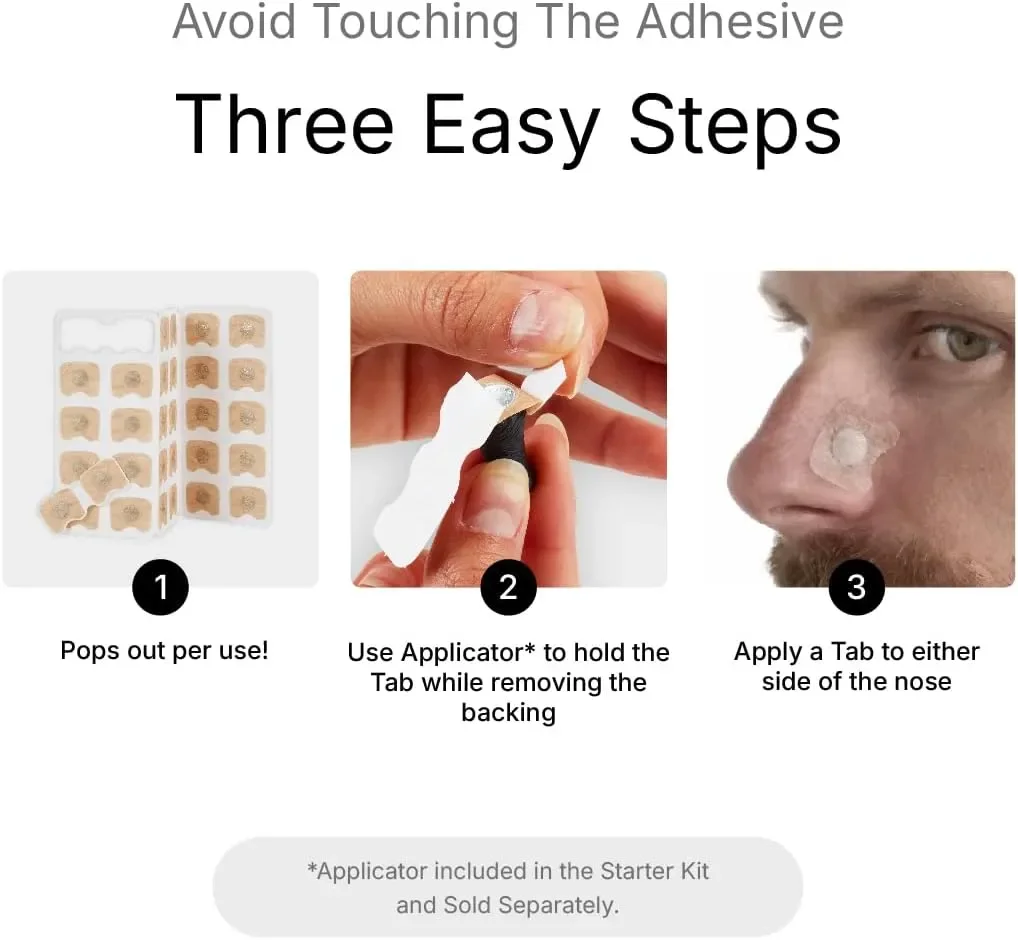 Avoid Touching The Adhesive

Three Easy Steps

1

Pops out per use!

2

Use Applicator* to hold the Tab while removing the backing

3

Apply a Tab to either side of the nose

*Applicator included in the Starter Kit and Sold Separately.