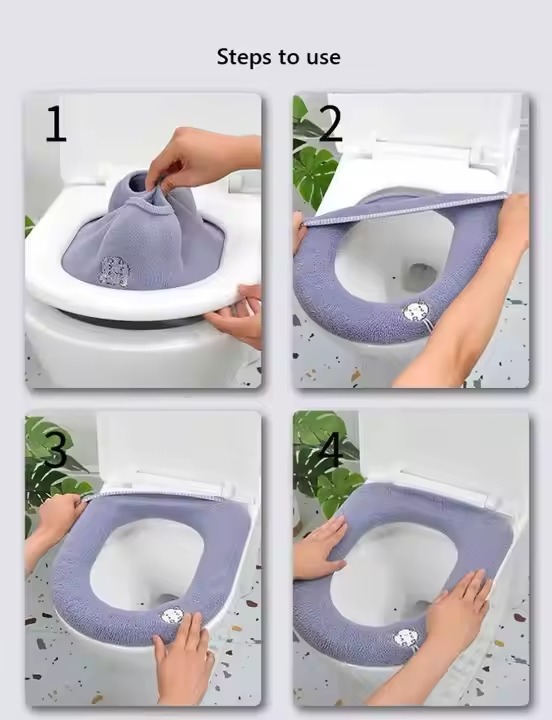 Steps to use

1

2

3

4