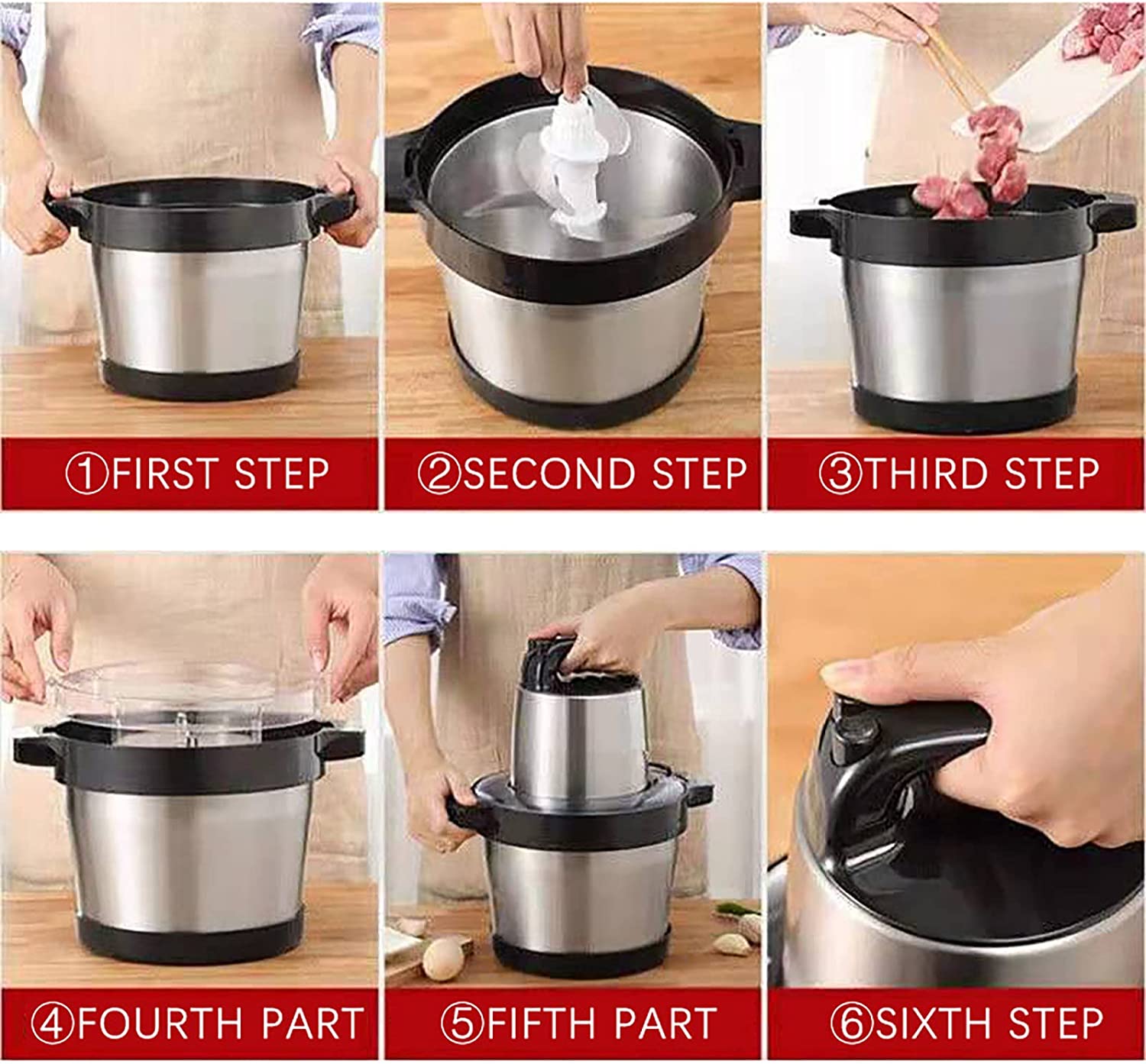 ①FIRST STEP

②SECOND STEP

③THIRD STEP

④FOURTH PART

⑤FIFTH PART

⑥SIXTH STEP