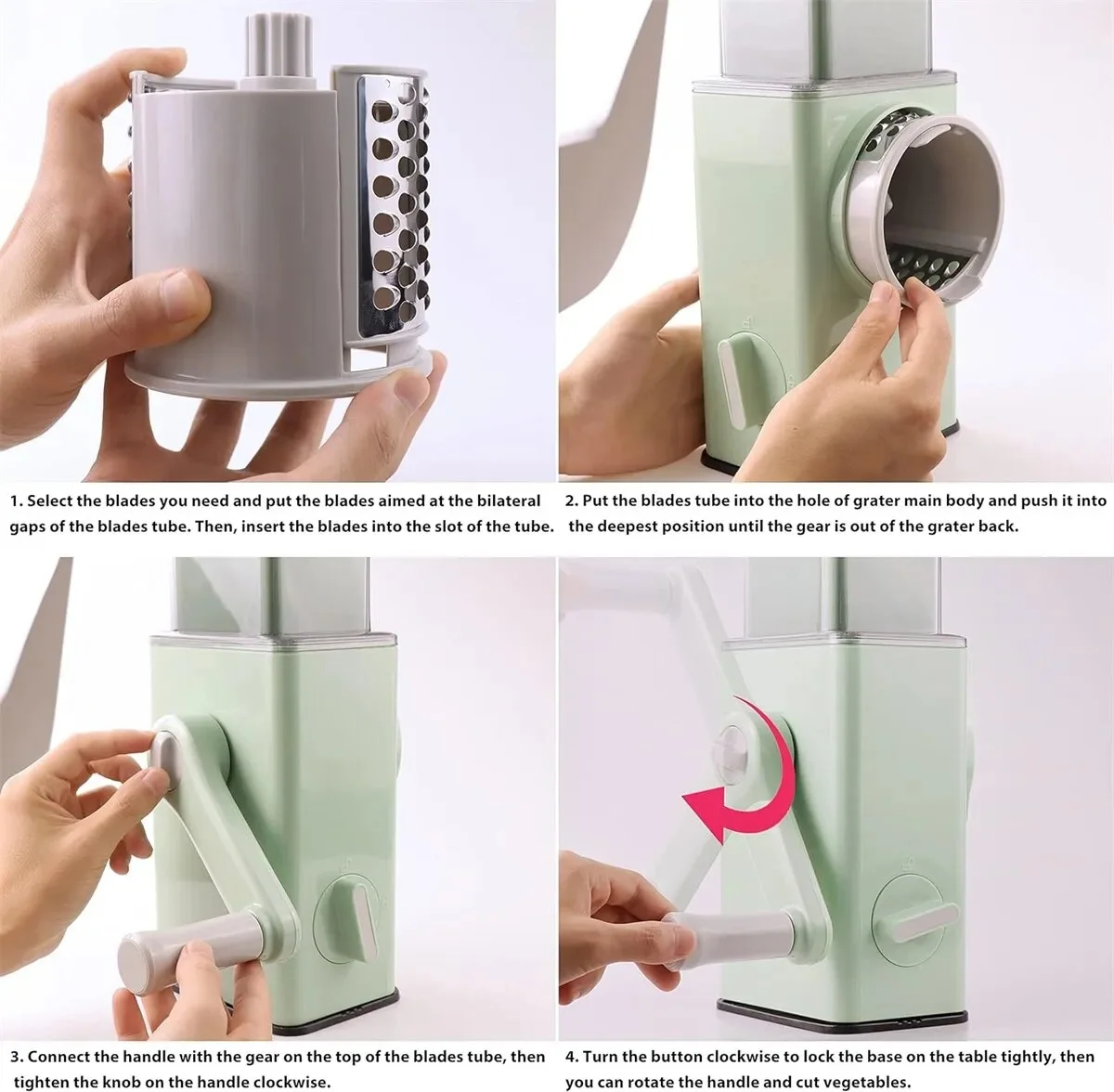 1. Select the blades you need and put the blades aimed at the bilateral gaps of the blades tube. Then, insert the blades into the slot of the tube.

2. Put the blades tube into the hole of grater main body and push it into the deepest position until the gear is out of the grater back.

3. Connect the handle with the gear on the top of the blades tube, then tighten the knob on the handle clockwise.

4. Turn the button clockwise to lock the base on the table tightly, then you can rotate the handle and cut vegetables.