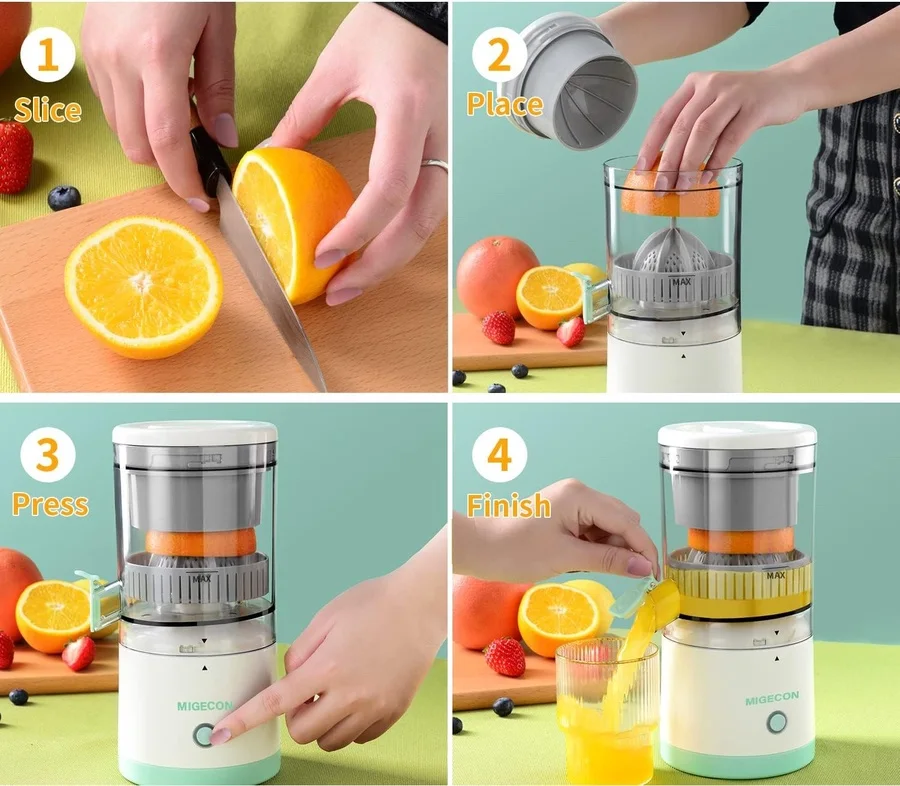 1
Slice

2
Place

MAX

3
Press

MAX

MIGECON

4
Finish

MAX

MIGECON