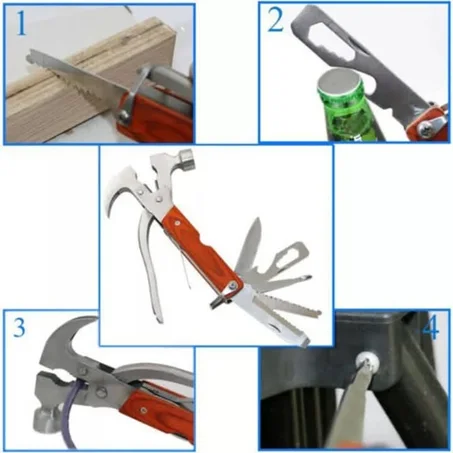 1

2

3

4