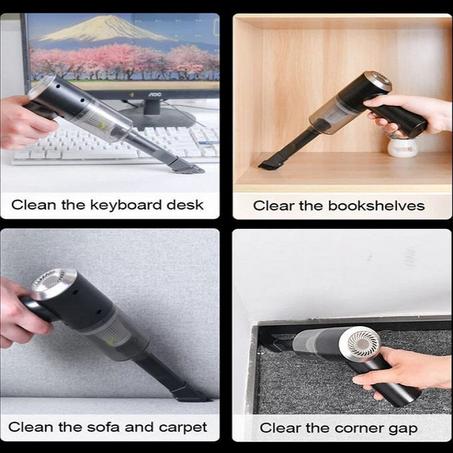 AOC

Clean the keyboard desk

Clear the bookshelves

Clean the sofa and carpet

Clear the corner gap