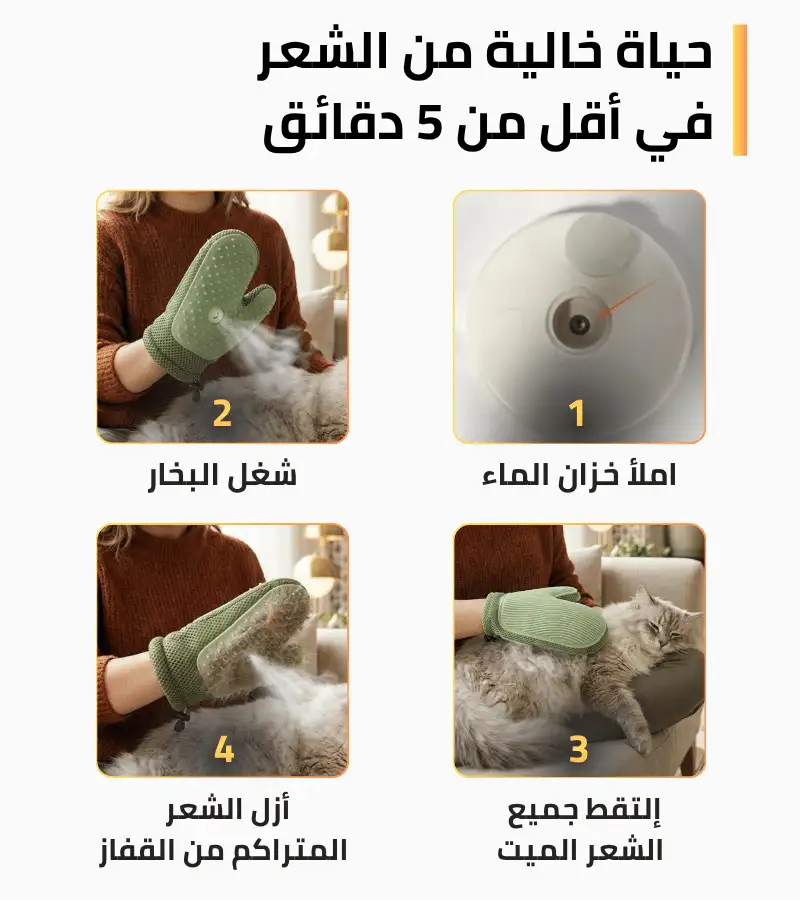 حياة خالية من الشعر في أقل من 5 دقائق

1
املأ خزان الماء

2
شغل البخار

3
إلتقط جميع الشعر الميت

4
أزل الشعر المتراكم من القفاز