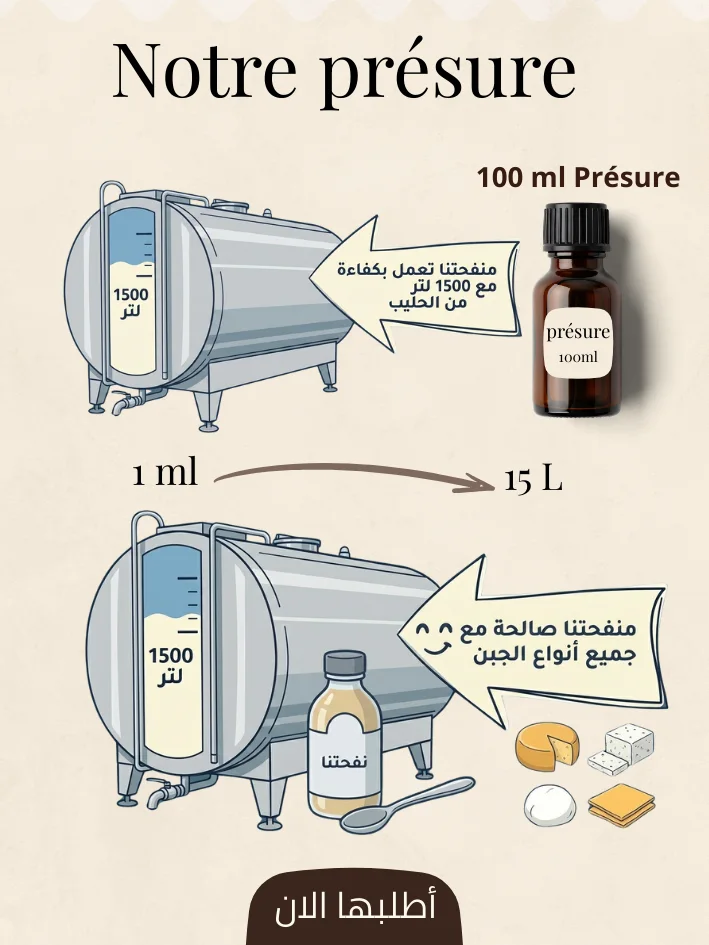 Notre présure

100 ml Présure

1500
لتر

منفحتنا تعمل بكفاءة
مع 1500 لتر
من الحليب

présure
100ml

1 ml

15 L

1500
لتر

منفحتنا صالحة مع
جميع أنواع الجبن

نفحتنا

أطلبها الان