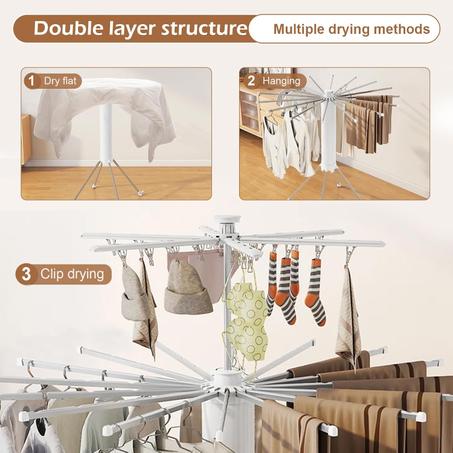 Double layer structure
Multiple drying methods

1 Dry flat

2 Hanging

3 Clip drying