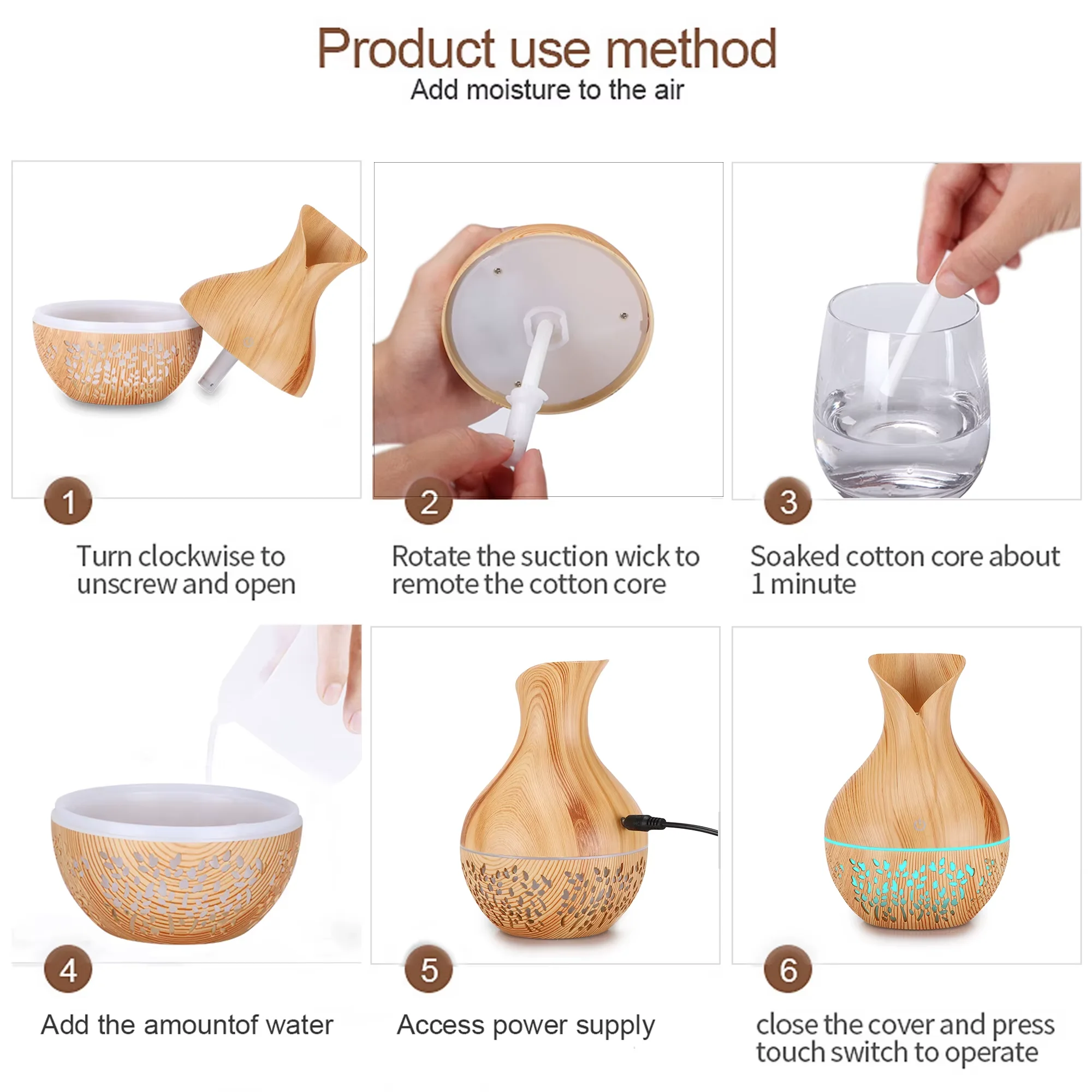 Product use method
Add moisture to the air

1
Turn clockwise to unscrew and open

2
Rotate the suction wick to remote the cotton core

3
Soaked cotton core about 1 minute

4
Add the amountof water

5
Access power supply

6
close the cover and press touch switch to operate