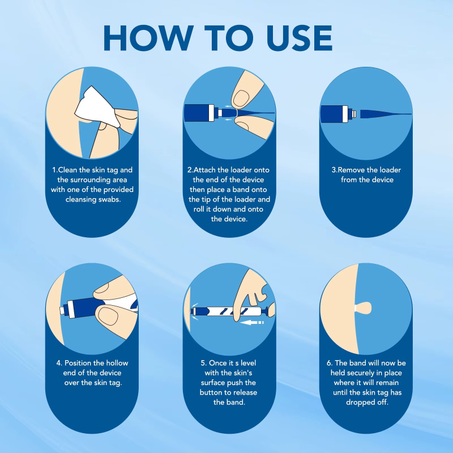 HOW TO USE

1.Clean the skin tag and the surrounding area with one of the provided cleansing swabs.

2.Attach the loader onto the end of the device then place a band onto the tip of the loader and roll it down and onto the device.

3.Remove the loader from the device

4. Position the hollow end of the device over the skin tag.

5. Once it s level with the skin's surface push the button to release the band.

6. The band will now be held securely in place where it will remain until the skin tag has dropped off.