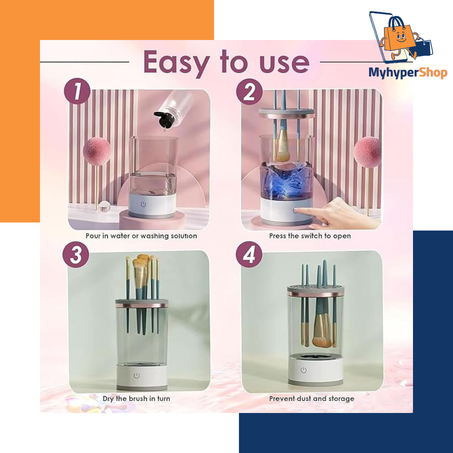 MyhyperShop

Easy to use

1

Pour in water or washing solution

2

Press the switch to open

3

Dry the brush in turn

4

Prevent dust and storage