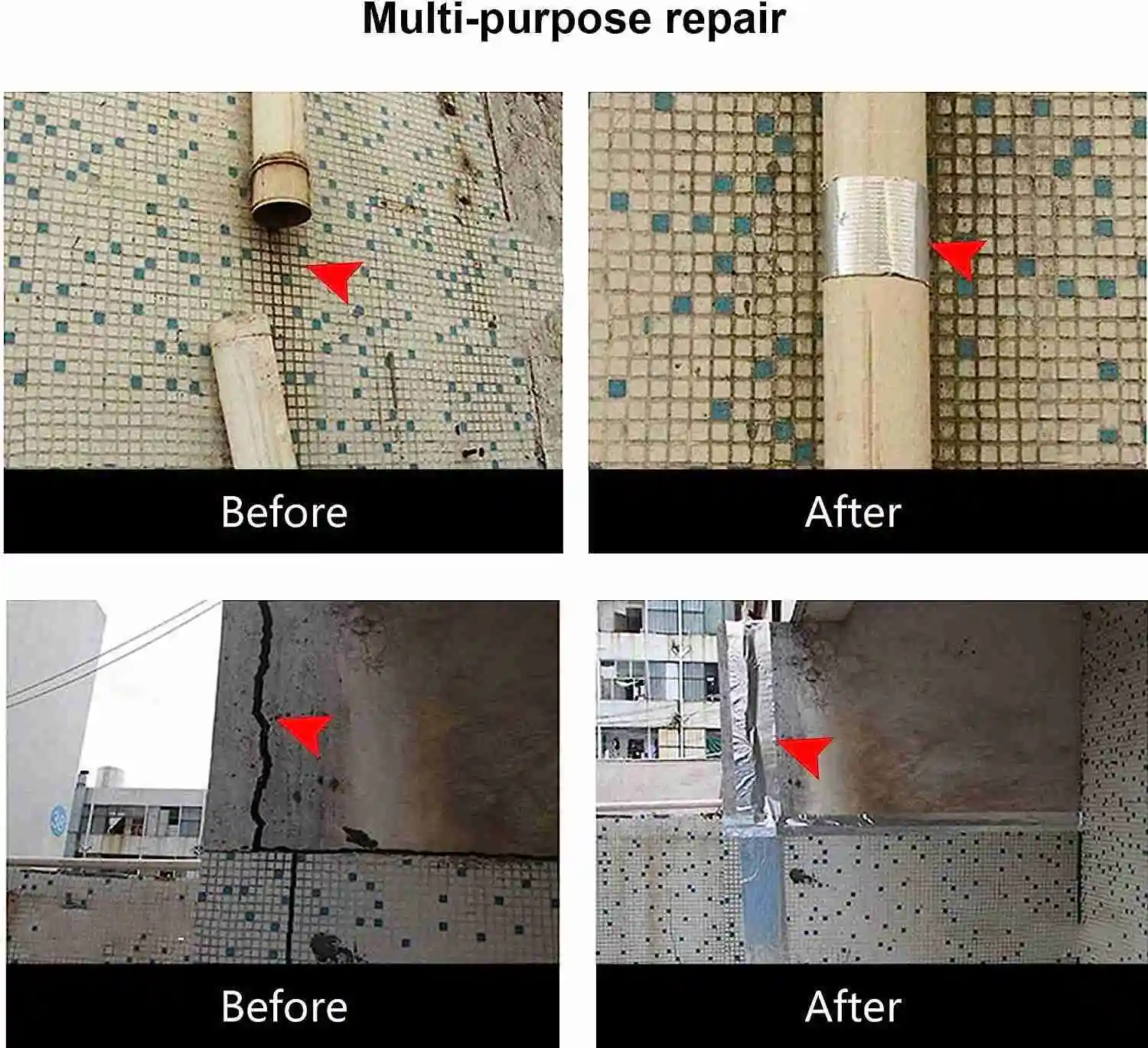 Multi-purpose repair

Before

After

Before

After