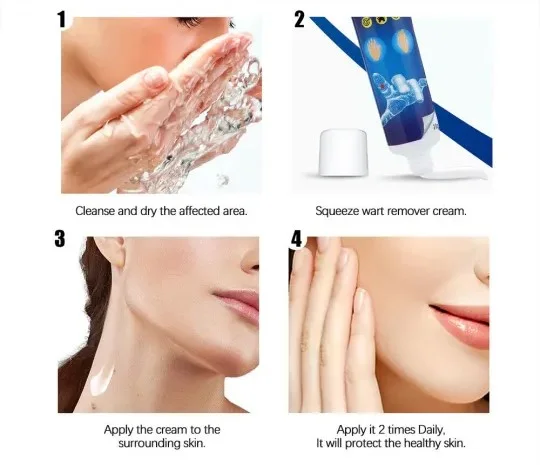 1

Cleanse and dry the affected area.

2

Squeeze wart remover cream.

3

Apply the cream to the surrounding skin.

4

Apply it 2 times Daily, It will protect the healthy skin.